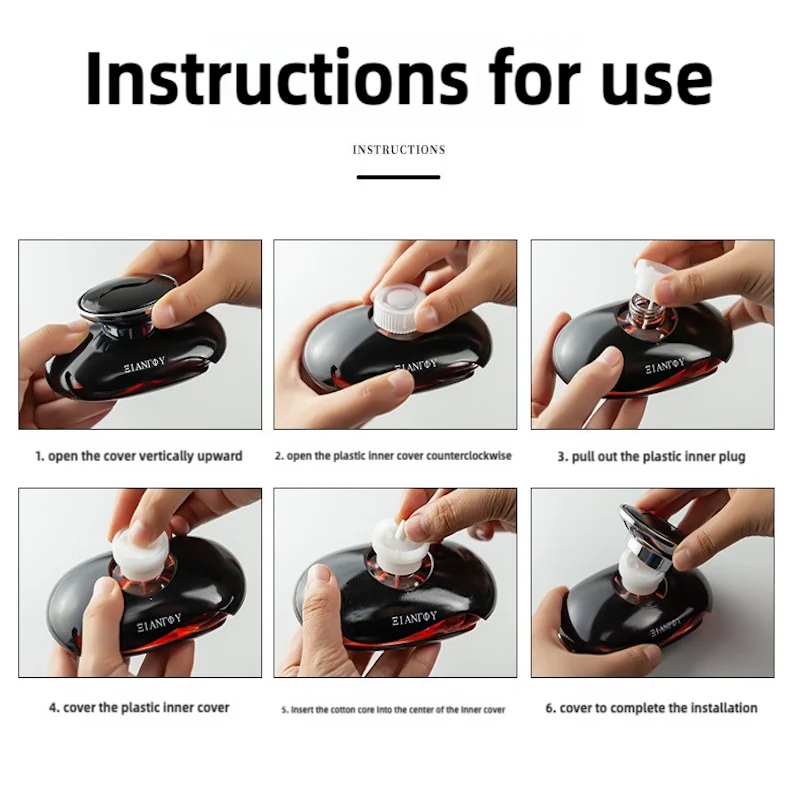 Instructions for use

INSTRUCTIONS

ΞΙΑΝΓΦΥ

1. open the cover vertically upward

ΞΙΑΝΓΦΥ

2. open the plastic inner cover counterclockwise

ΞΙΑΝΓΦΥ

3. pull out the plastic inner plug

ΞΙΑΝΓΦΥ

4. cover the plastic inner cover

ΞΙΑΝΓΦΥ

5. Insert the cotton core into the center of the inner cover

ΞΙΑΝΓΦΥ

6. cover to complete the installation